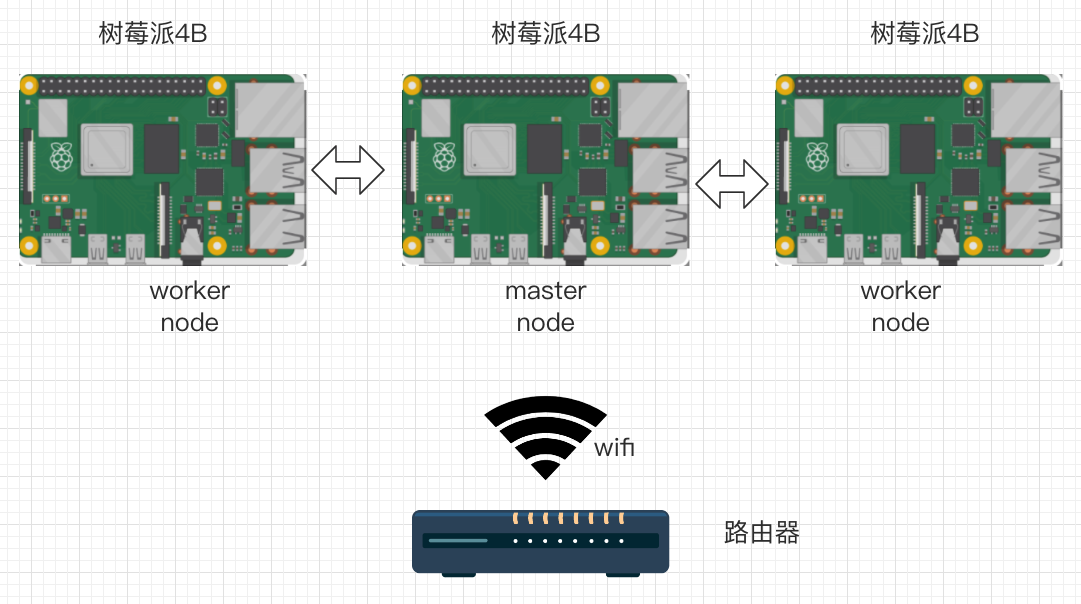 树莓派4B

树莓派4B

树莓派4B

worker node

master node

worker node

wifi

路由器